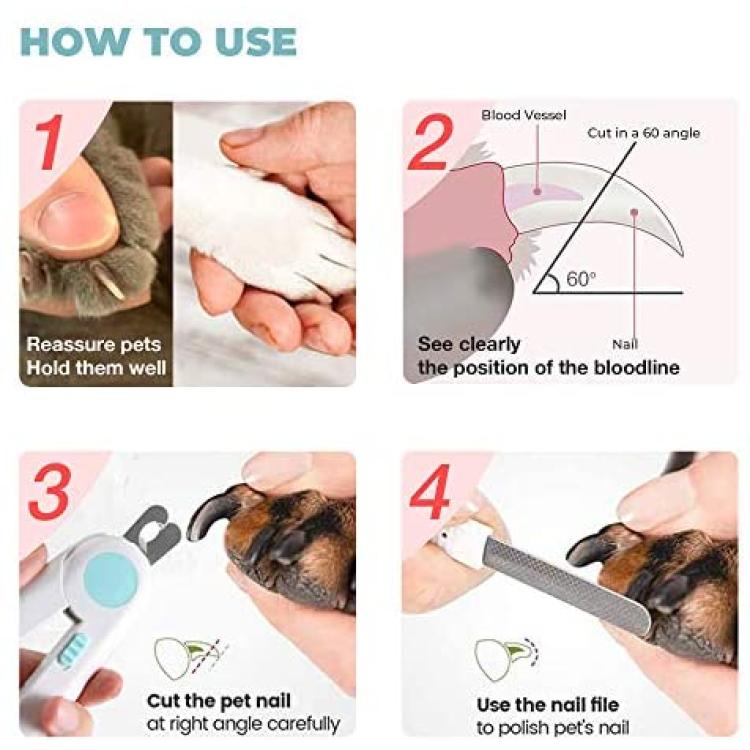 HOW TO USE

1

Reassure pets
Hold them well

2

Blood Vessel

Cut in a 60 angle

60°

Nail

See clearly
the position of the bloodline

3

Cut the pet nail
at right angle carefully

4

Use the nail file
to polish pet's nail