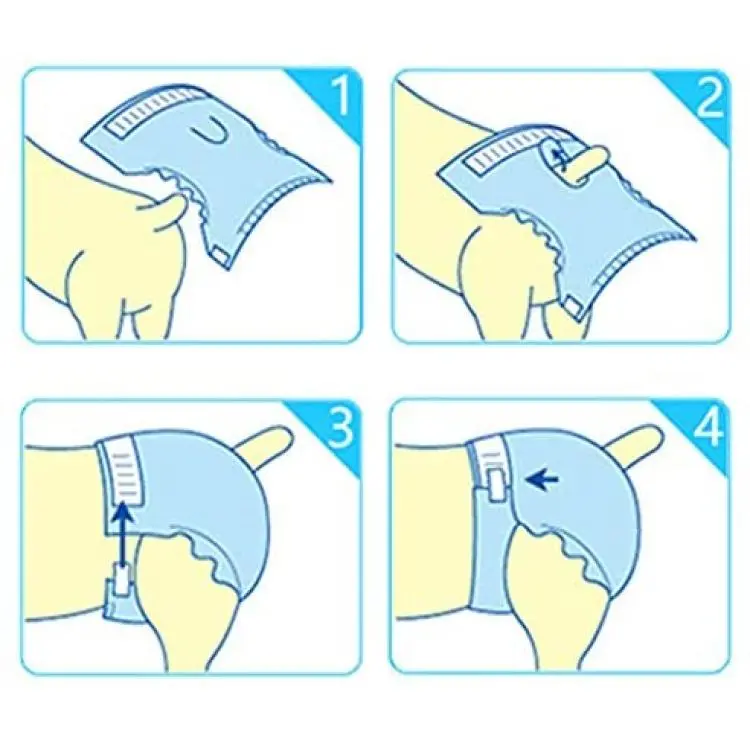 1

2

3

4