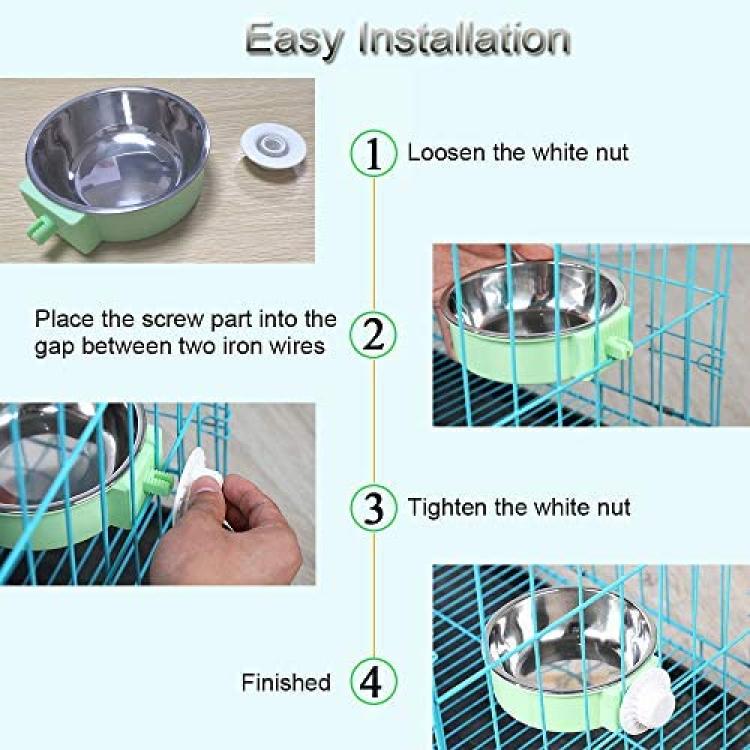 Easy Installation

1 Loosen the white nut

Place the screw part into the gap between two iron wires 2

3 Tighten the white nut

Finished 4