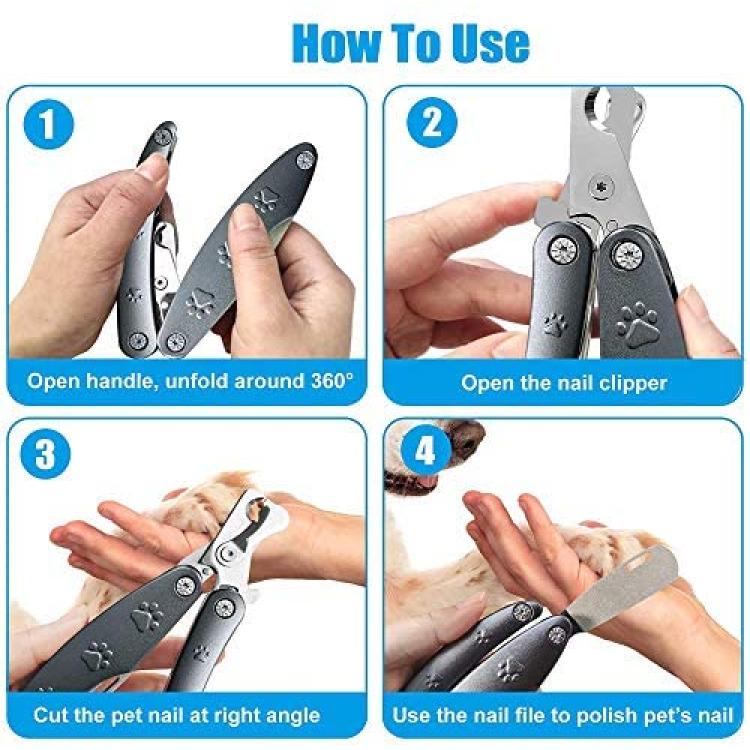 How To Use

1

Open handle, unfold around 360°

2

Open the nail clipper

3

Cut the pet nail at right angle

4

Use the nail file to polish pet's nail