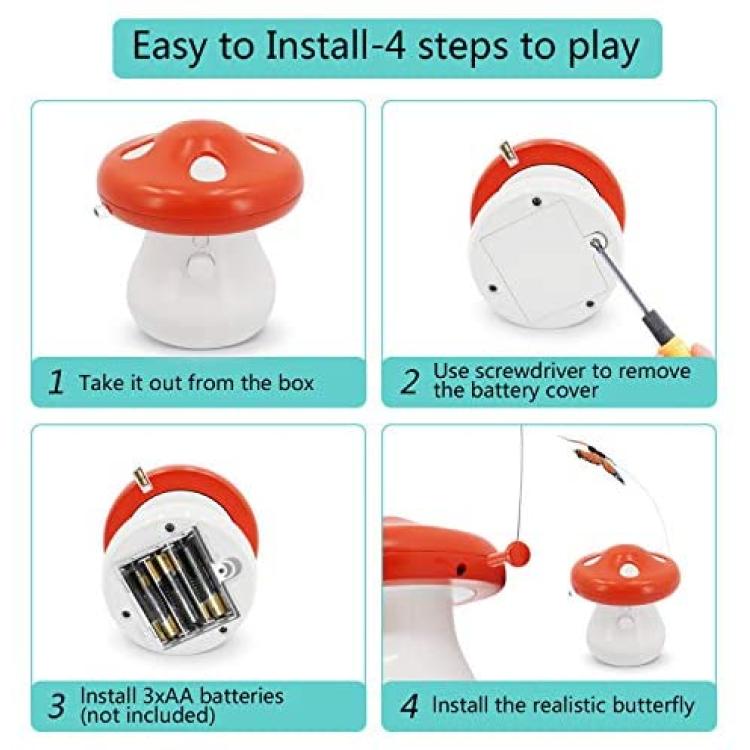 Easy to Install-4 steps to play

1 Take it out from the box

2 Use screwdriver to remove the battery cover

3 Install 3xAA batteries (not included)

4 Install the realistic butterfly