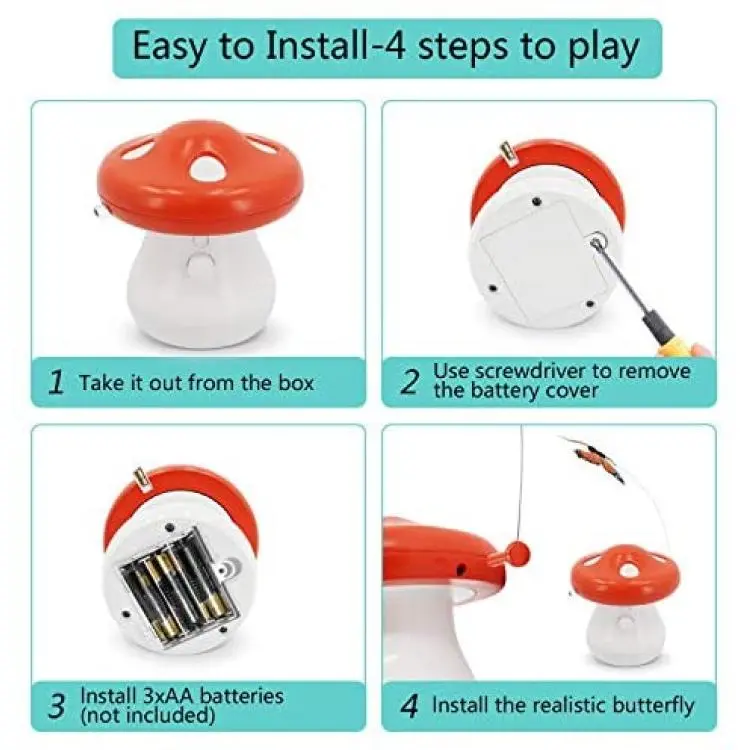 Easy to Install-4 steps to play

1 Take it out from the box

2 Use screwdriver to remove the battery cover

3 Install 3xAA batteries (not included)

4 Install the realistic butterfly