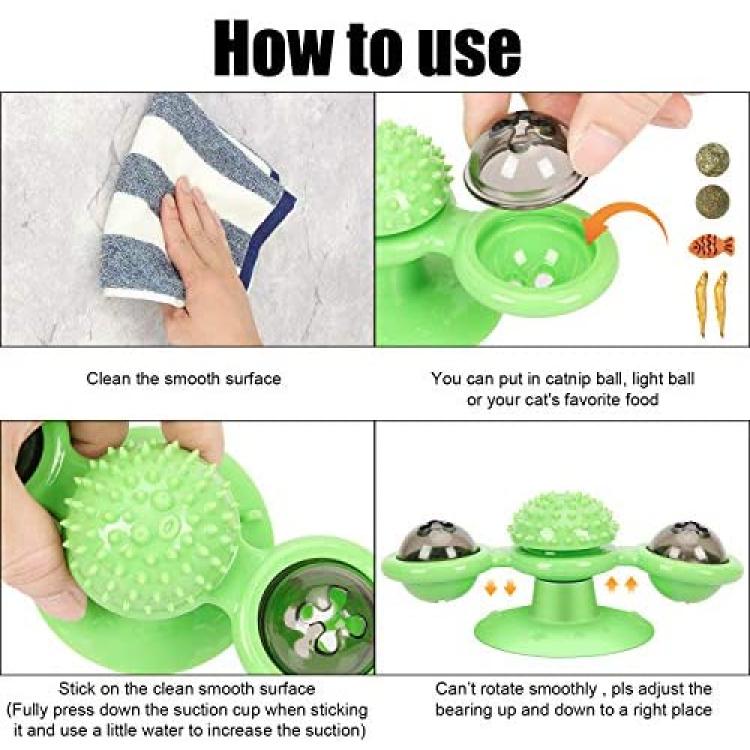 How to use

Clean the smooth surface

You can put in catnip ball, light ball or your cat's favorite food

Stick on the clean smooth surface (Fully press down the suction cup when sticking it and use a little water to increase the suction)

Can't rotate smoothly , pls adjust the bearing up and down to a right place