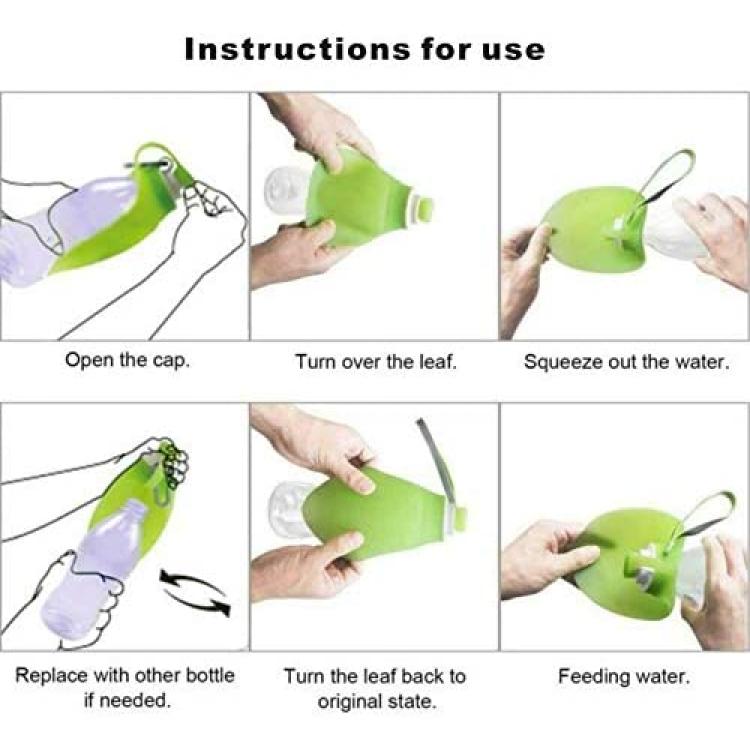 Instructions for use

Open the cap.

Turn over the leaf.

Squeeze out the water.

Replace with other bottle if needed.

Turn the leaf back to original state.

Feeding water.