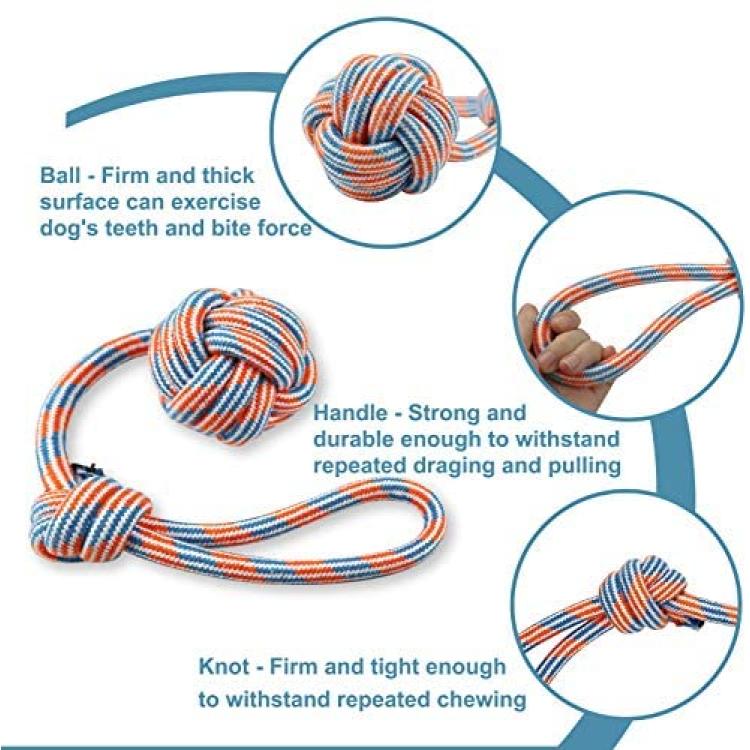 Ball - Firm and thick surface can exercise dog's teeth and bite force

Handle - Strong and durable enough to withstand repeated draging and pulling

Knot - Firm and tight enough to withstand repeated chewing