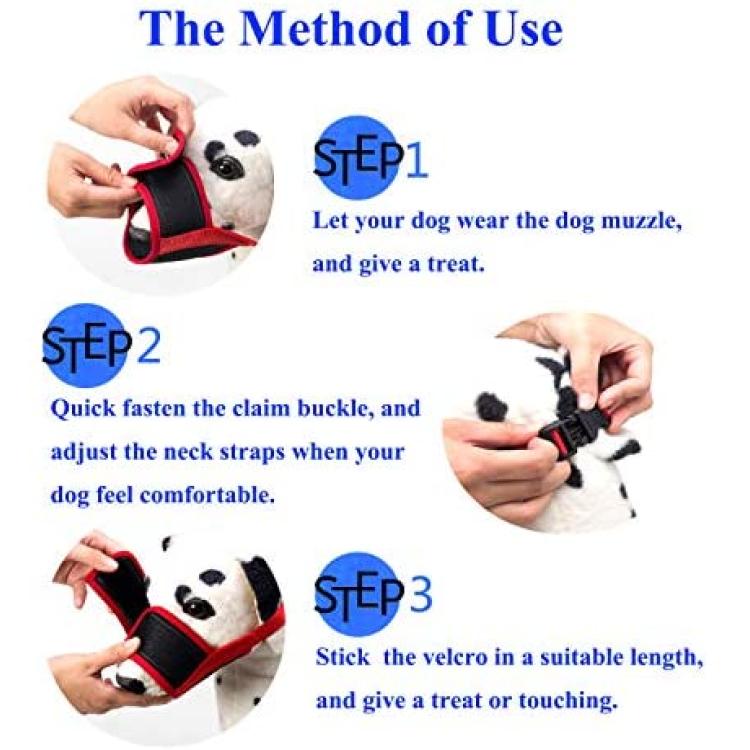 The Method of Use

STEP1
Let your dog wear the dog muzzle, and give a treat.

STEP2
Quick fasten the claim buckle, and adjust the neck straps when your dog feel comfortable.

STEP3
Stick the velcro in a suitable length, and give a treat or touching.