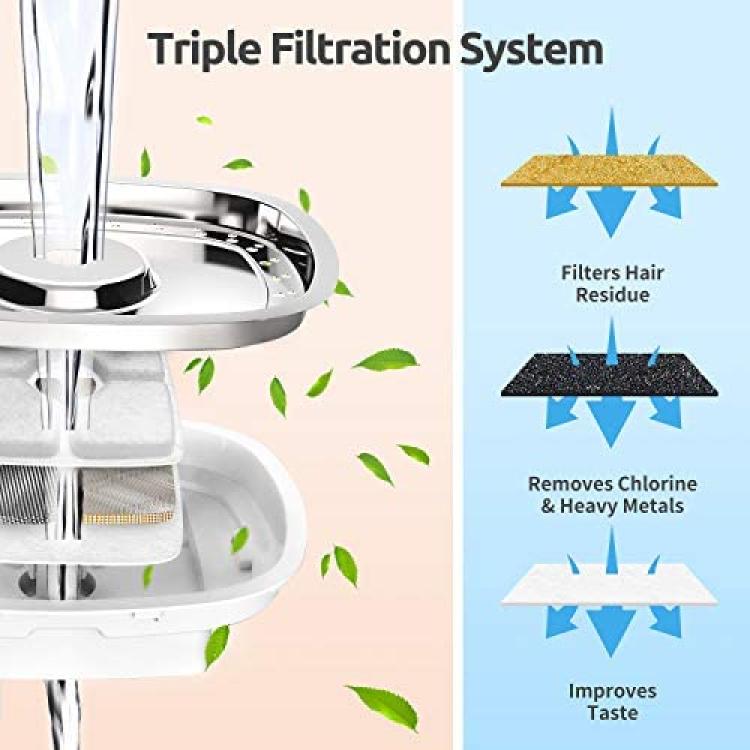 Triple Filtration System

Filters Hair Residue

Removes Chlorine & Heavy Metals

Improves Taste