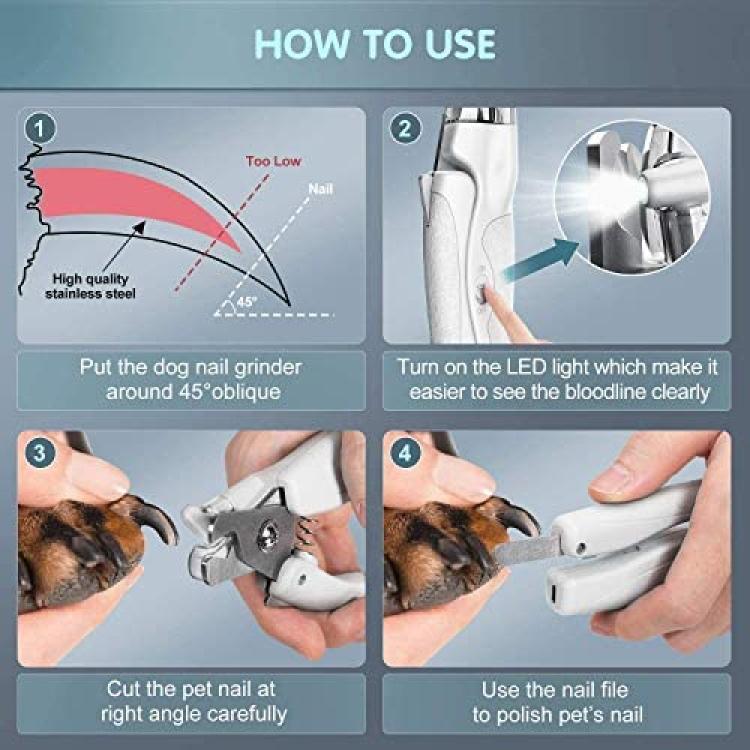 HOW TO USE

1

Too Low

Nail

High quality stainless steel

45°

Put the dog nail grinder around 45°oblique

2

Turn on the LED light which make it easier to see the bloodline clearly

3

Cut the pet nail at right angle carefully

4

Use the nail file to polish pet's nail