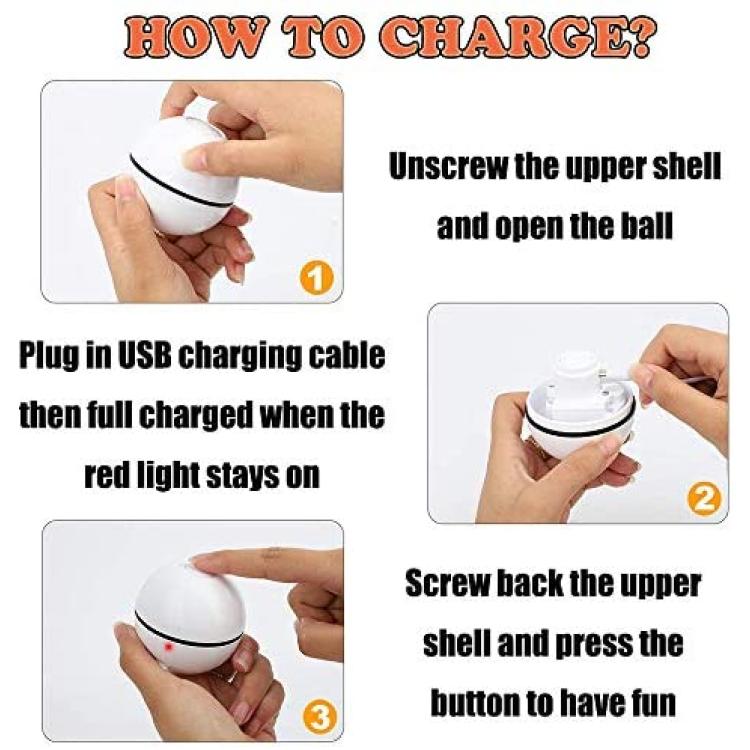 HOW TO CHARGE?

1

Unscrew the upper shell and open the ball

Plug in USB charging cable then full charged when the red light stays on

2

3

Screw back the upper shell and press the button to have fun