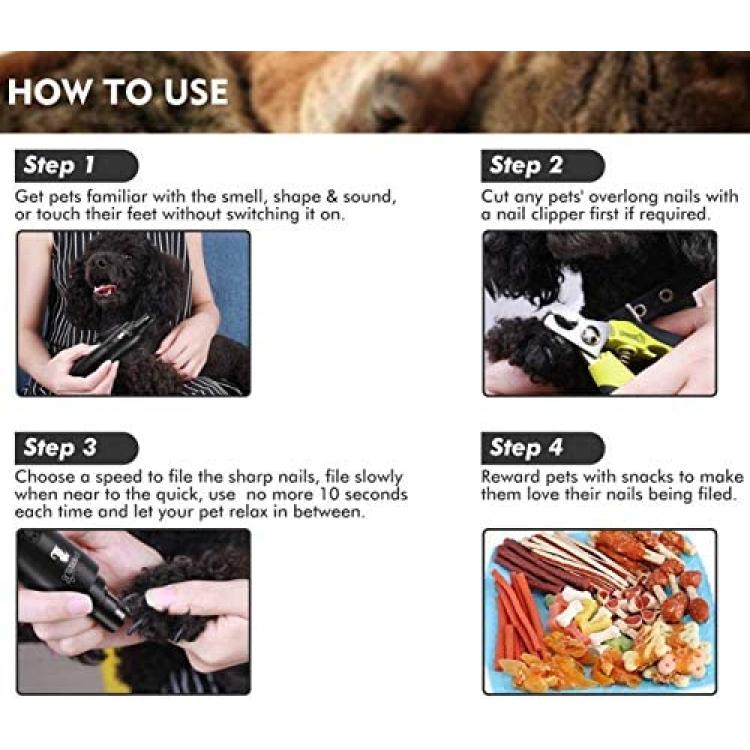 HOW TO USE

Step 1

Get pets familiar with the smell, shape & sound, or touch their feet without switching it on.

Step 2

Cut any pets' overlong nails with a nail clipper first if required.

Step 3

Choose a speed to file the sharp nails, file slowly when near to the quick, use no more 10 seconds each time and let your pet relax in between.

Step 4

Reward pets with snacks to make them love their nails being filed.