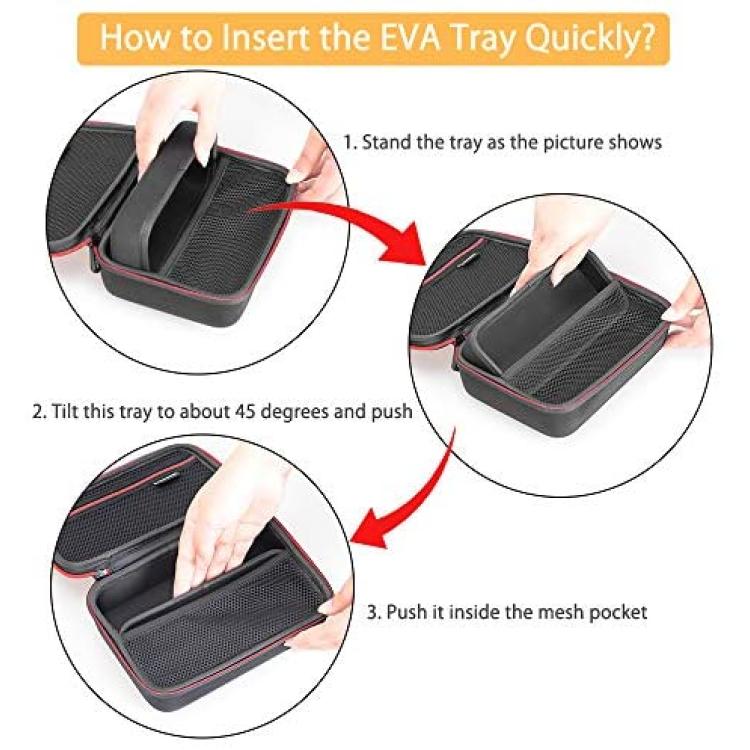 How to Insert the EVA Tray Quickly?

1. Stand the tray as the picture shows

2. Tilt this tray to about 45 degrees and push

3. Push it inside the mesh pocket