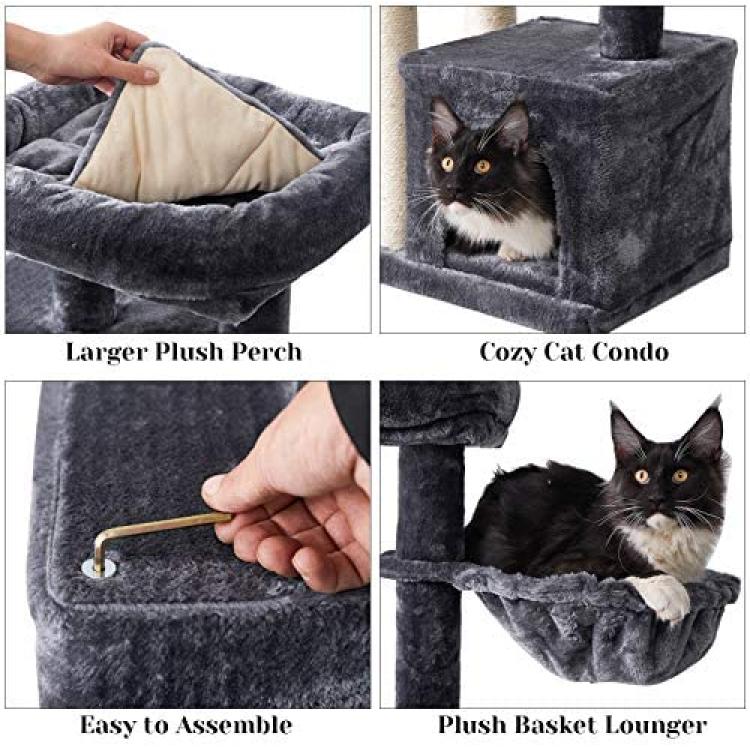 Larger Plush Perch

Cozy Cat Condo

Easy to Assemble

Plush Basket Lounger