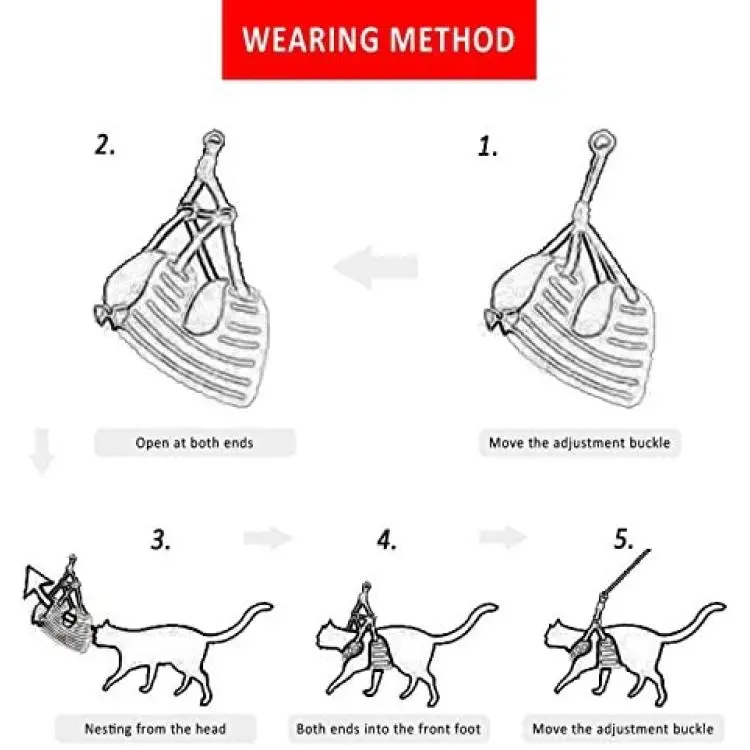 WEARING METHOD

2.

1.

Open at both ends

Move the adjustment buckle

3.

4.

5.

Nesting from the head

Both ends into the front foot

Move the adjustment buckle