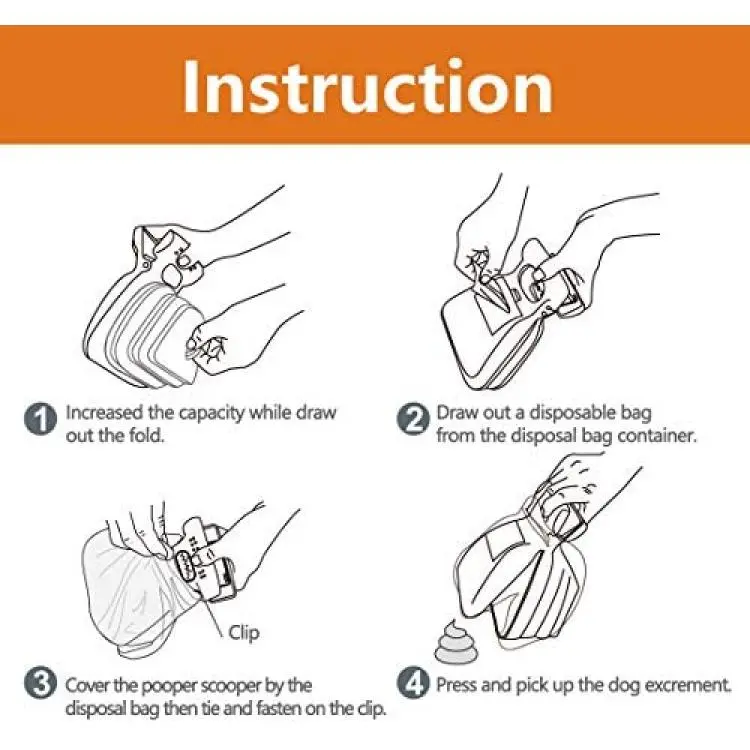 Instruction

1 Increased the capacity while draw out the fold.

2 Draw out a disposable bag from the disposal bag container.

Clip

3 Cover the pooper scooper by the disposal bag then tie and fasten on the clip.

4 Press and pick up the dog excrement.