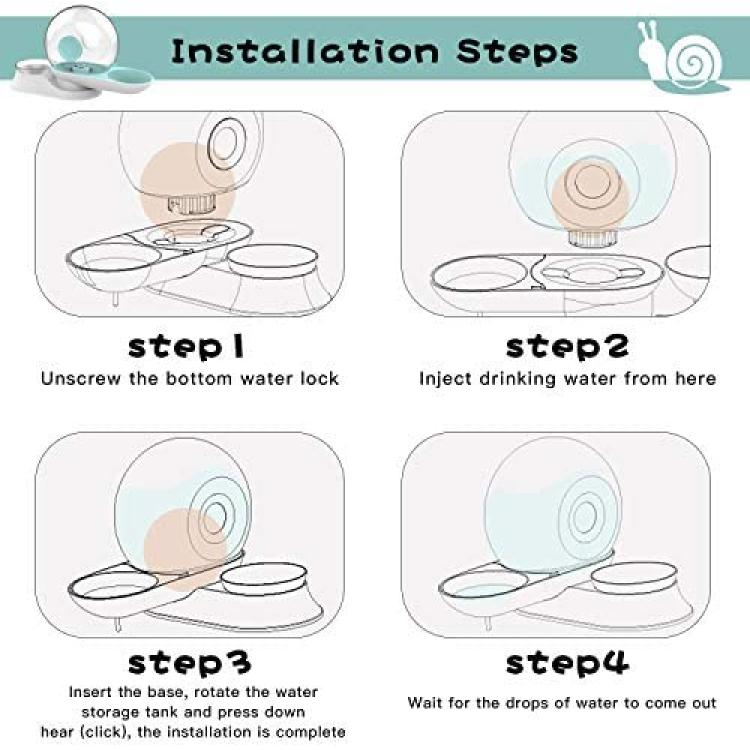 Installation Steps

step1
Unscrew the bottom water lock

step2
Inject drinking water from here

step3
Insert the base, rotate the water storage tank and press down hear (click), the installation is complete

step4
Wait for the drops of water to come out