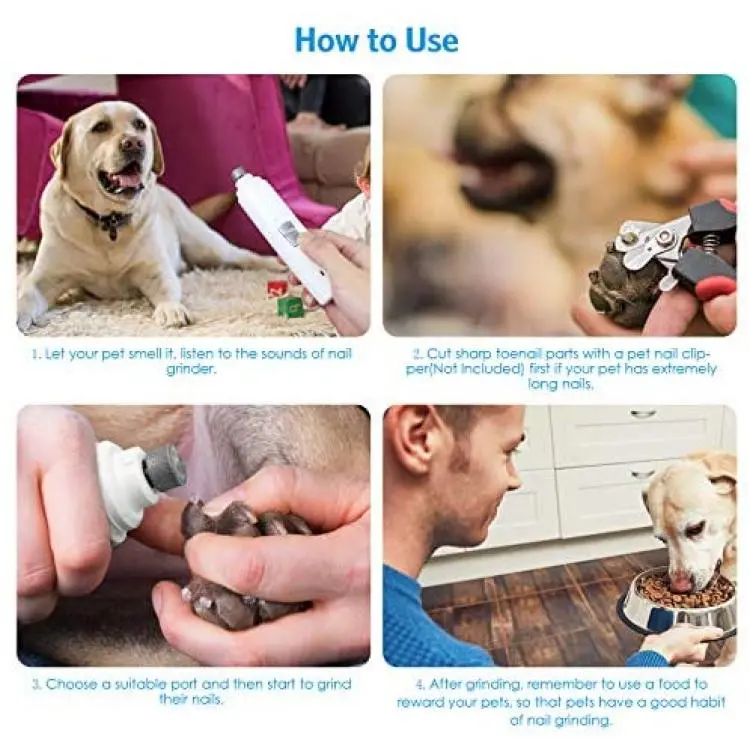 How to Use

1. Let your pet smell it, listen to the sounds of nail grinder.

2. Cut sharp toenail parts with a pet nail clipper(Not Included) first if your pet has extremely long nails.

3. Choose a suitable port and then start to grind their nails.

4. After grinding, remember to use a food to reward your pets, so that pets have a good habit of nail grinding.