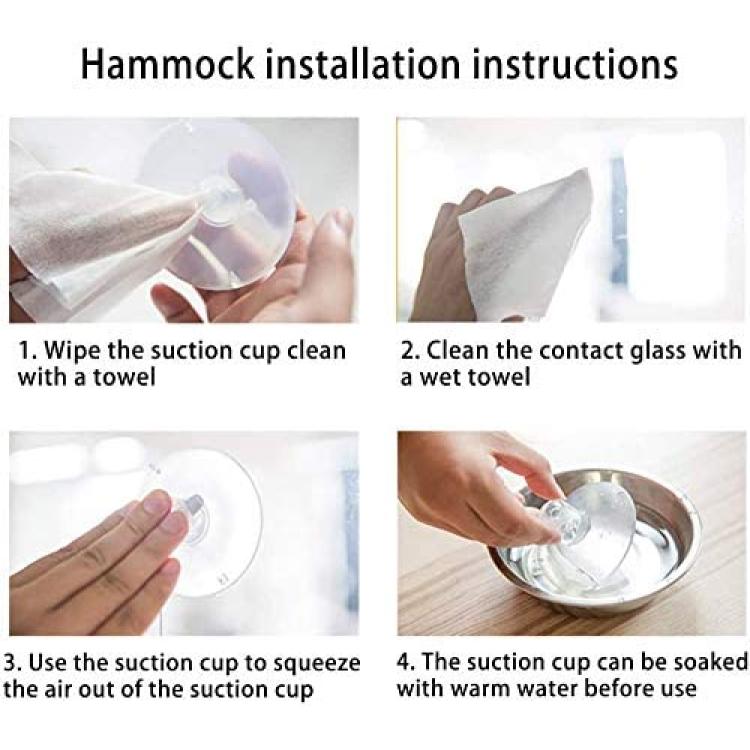 Hammock installation instructions

1. Wipe the suction cup clean with a towel

2. Clean the contact glass with a wet towel

3. Use the suction cup to squeeze the air out of the suction cup

4. The suction cup can be soaked with warm water before use