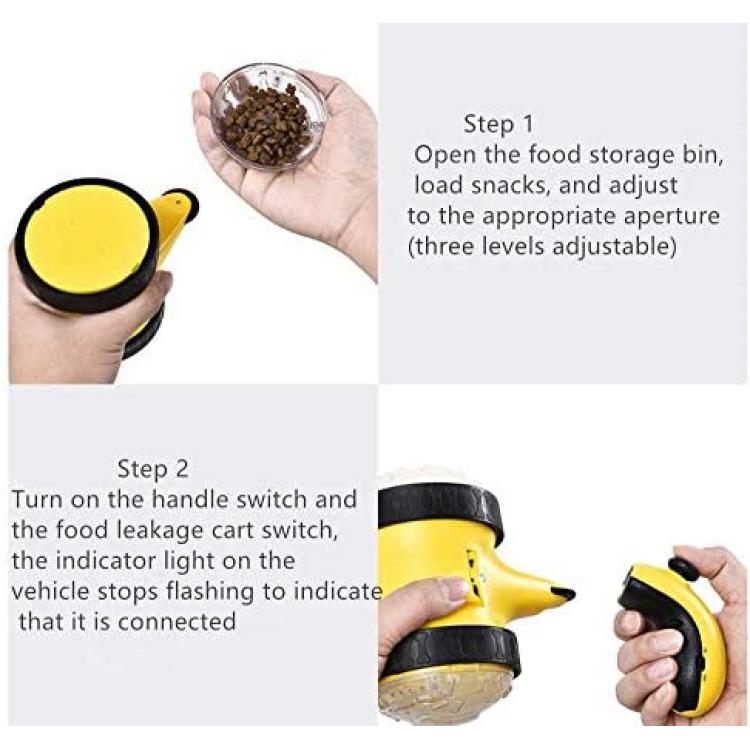 Step 1
Open the food storage bin, load snacks, and adjust to the appropriate aperture (three levels adjustable)

Step 2
Turn on the handle switch and the food leakage cart switch, the indicator light on the vehicle stops flashing to indicate that it is connected