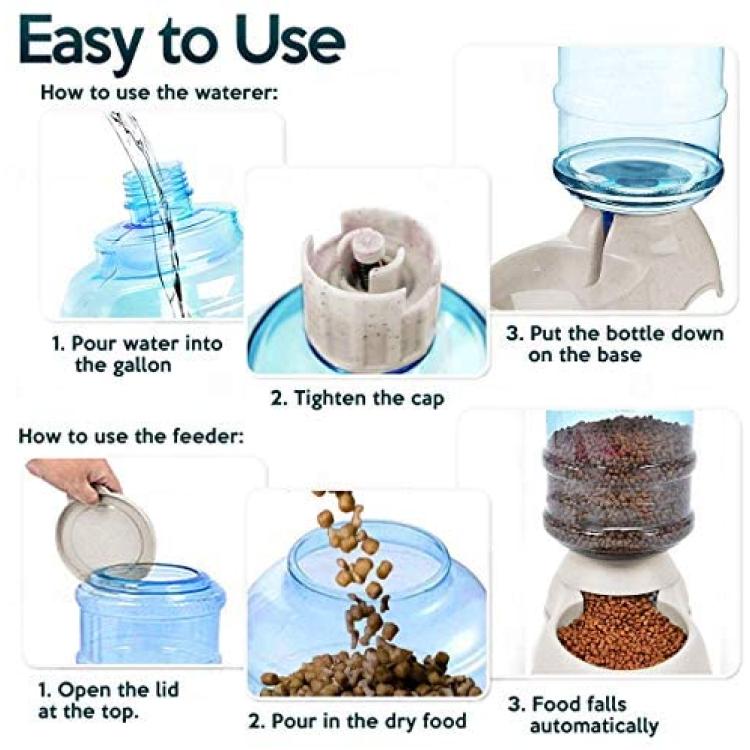 Easy to Use

How to use the waterer:

1. Pour water into the gallon

2. Tighten the cap

3. Put the bottle down on the base

How to use the feeder:

1. Open the lid at the top.

2. Pour in the dry food

3. Food falls automatically