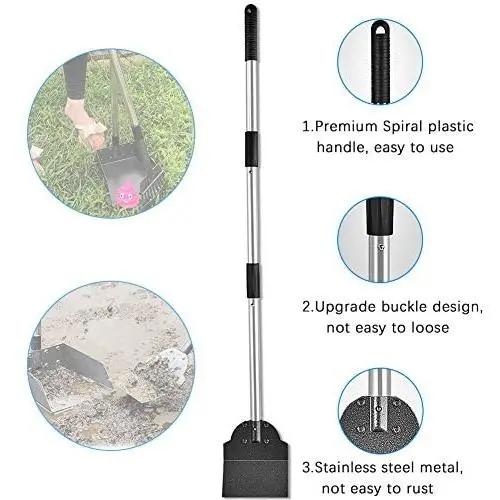 1.Premium Spiral plastic handle, easy to use

2.Upgrade buckle design, not easy to loose

3.Stainless steel metal, not easy to rust