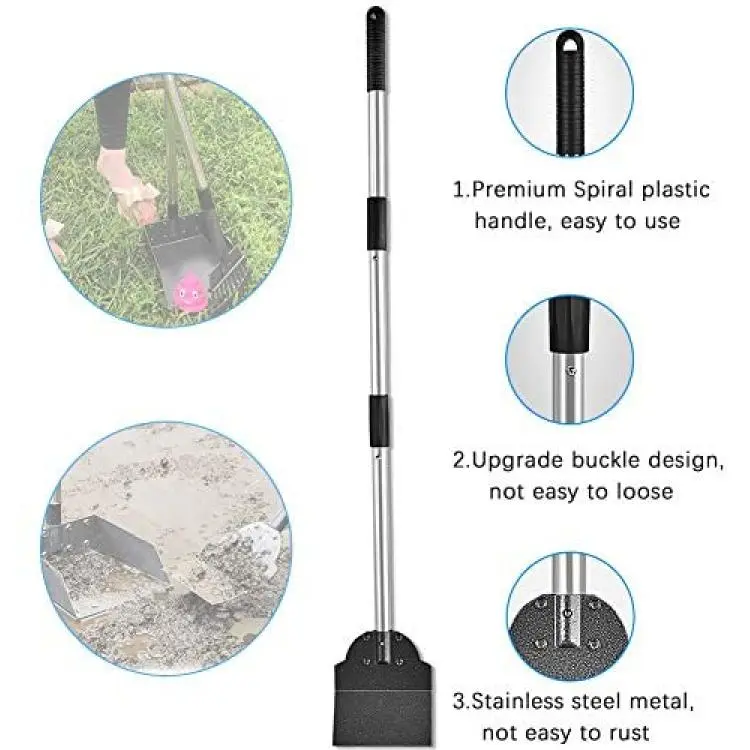 1.Premium Spiral plastic handle, easy to use

2.Upgrade buckle design, not easy to loose

3.Stainless steel metal, not easy to rust