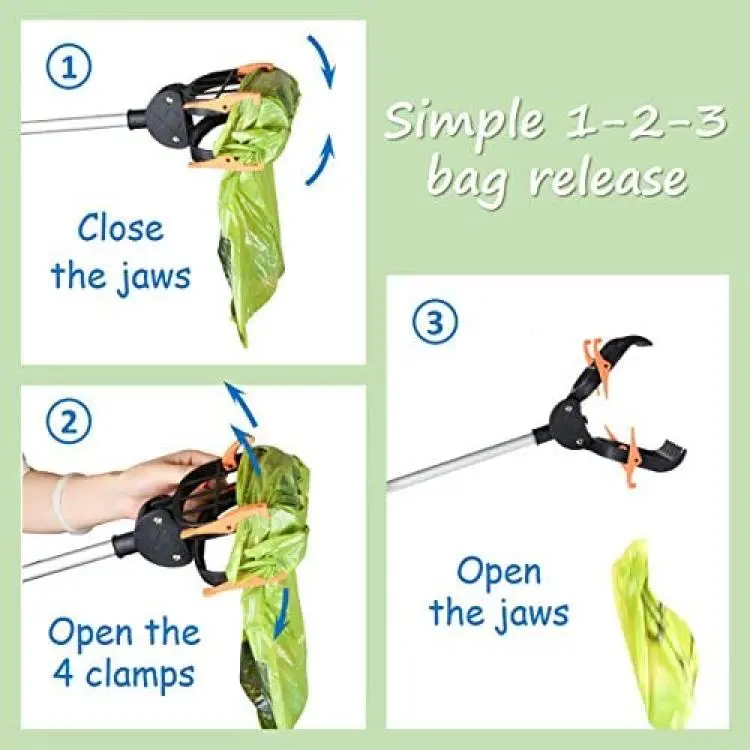 Simple 1-2-3 bag release

1

Close the jaws

2

Open the 4 clamps

3

Open the jaws