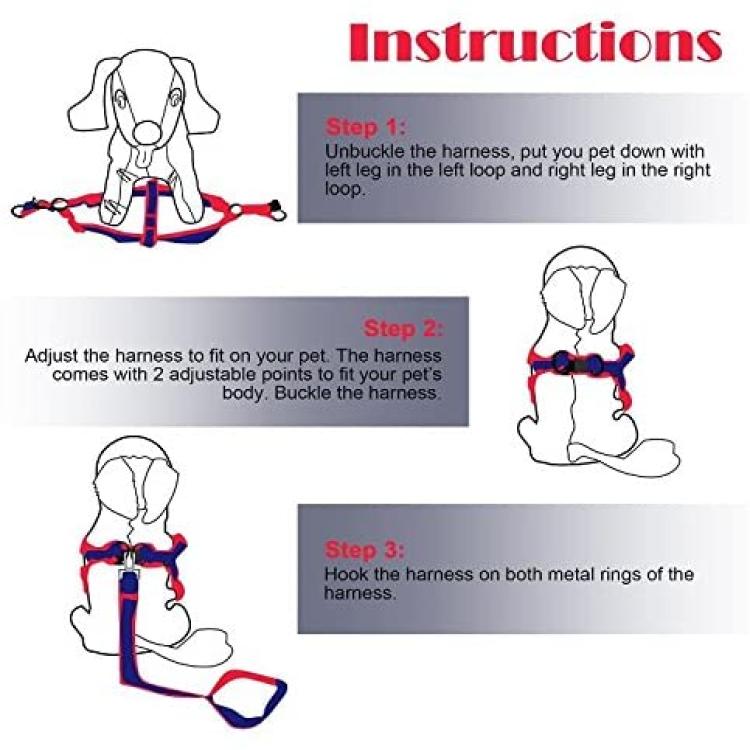 Instructions

Step 1:
Unbuckle the harness, put you pet down with left leg in the left loop and right leg in the right loop.

Step 2:
Adjust the harness to fit on your pet. The harness comes with 2 adjustable points to fit your pet's body. Buckle the harness.

Step 3:
Hook the harness on both metal rings of the harness.