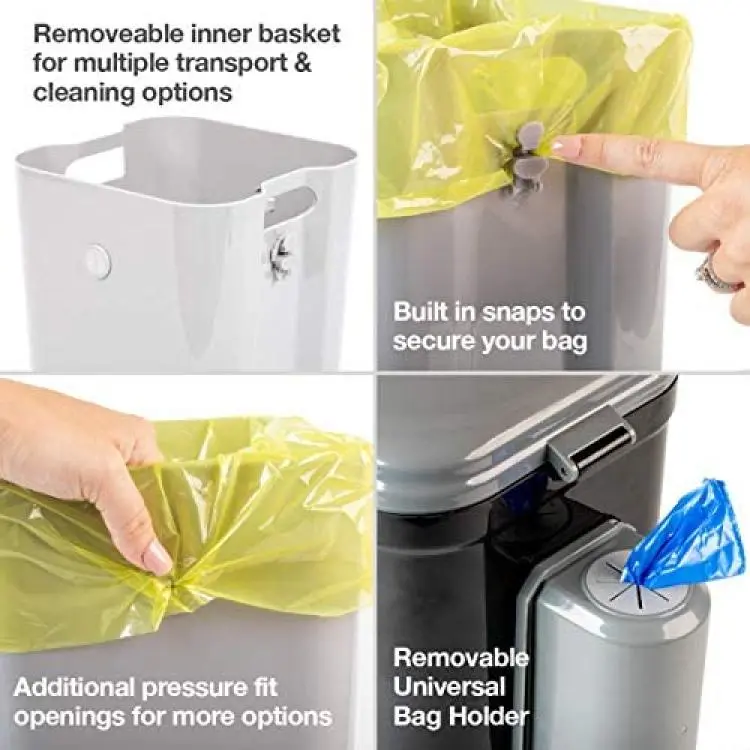 Removeable inner basket for multiple transport & cleaning options

Built in snaps to secure your bag

Additional pressure fit openings for more options

Removable Universal Bag Holder