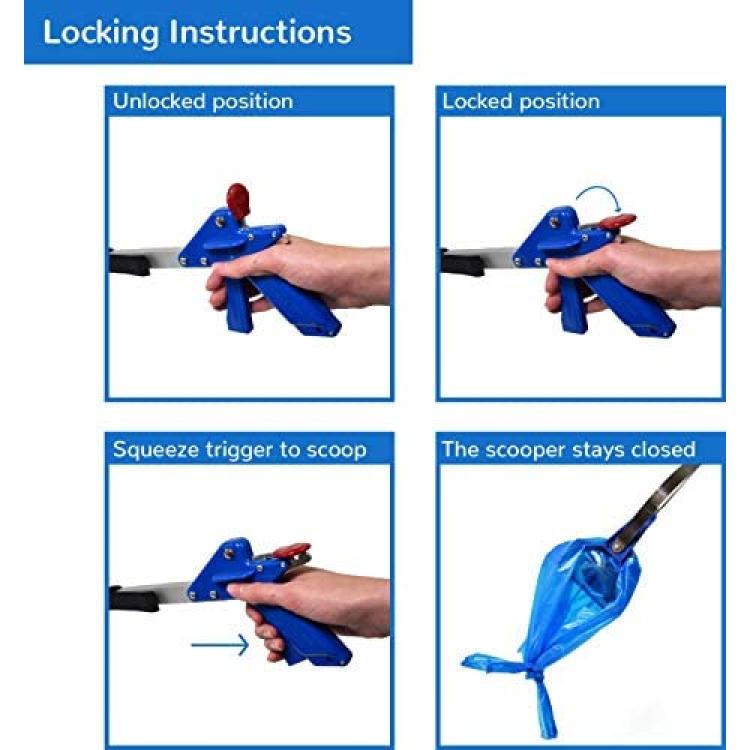 Locking Instructions

Unlocked position

Locked position

Squeeze trigger to scoop

The scooper stays closed