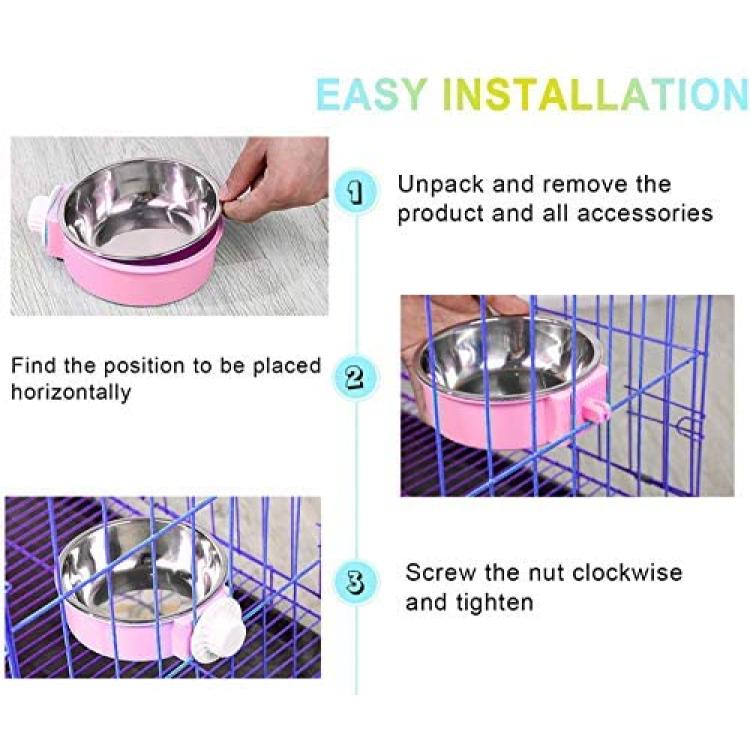 EASY INSTALLATION

1 Unpack and remove the product and all accessories

Find the position to be placed horizontally

2

3 Screw the nut clockwise and tighten