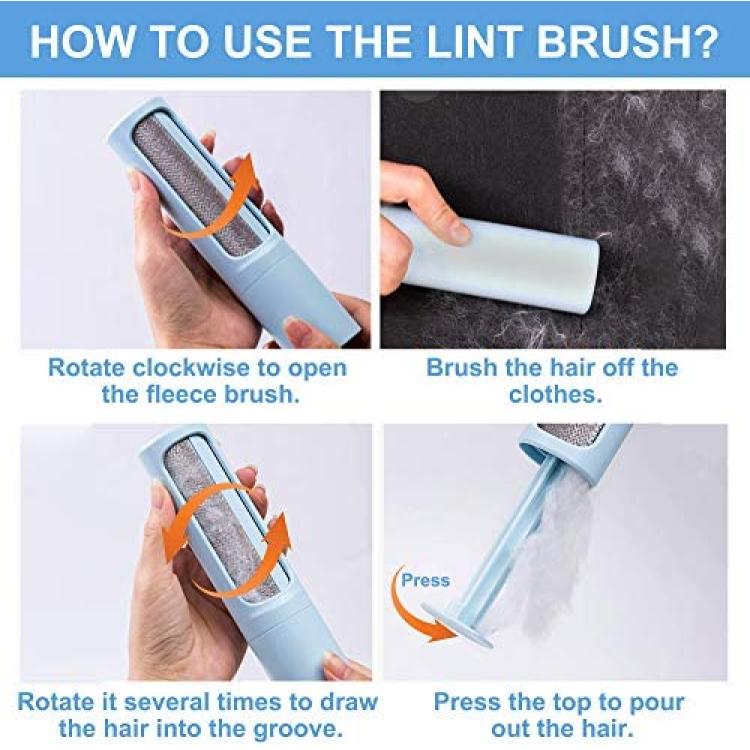 HOW TO USE THE LINT BRUSH?

Rotate clockwise to open the fleece brush.

Brush the hair off the clothes.

Press

Rotate it several times to draw the hair into the groove.

Press the top to pour out the hair.