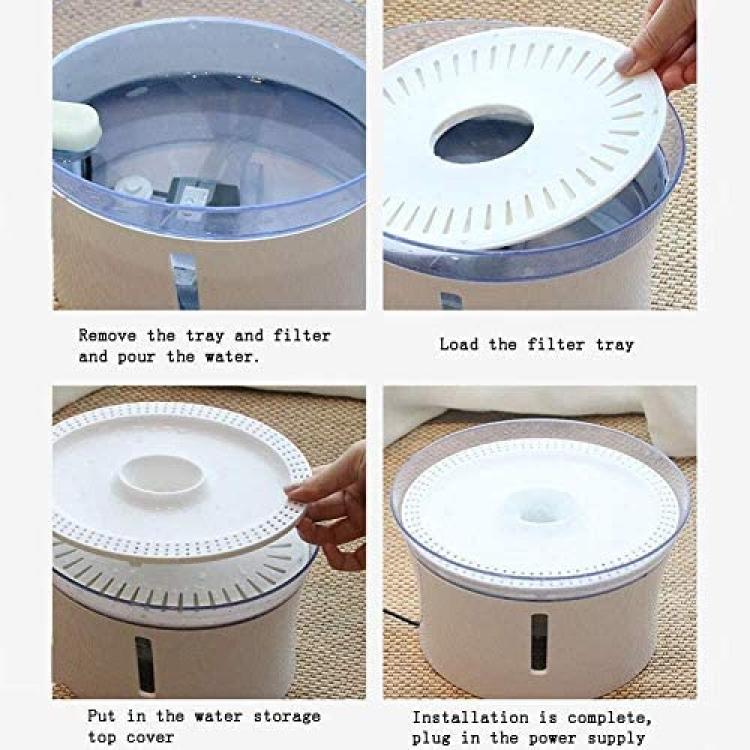 Remove the tray and filter and pour the water.

Load the filter tray

Put in the water storage top cover

Installation is complete, plug in the power supply