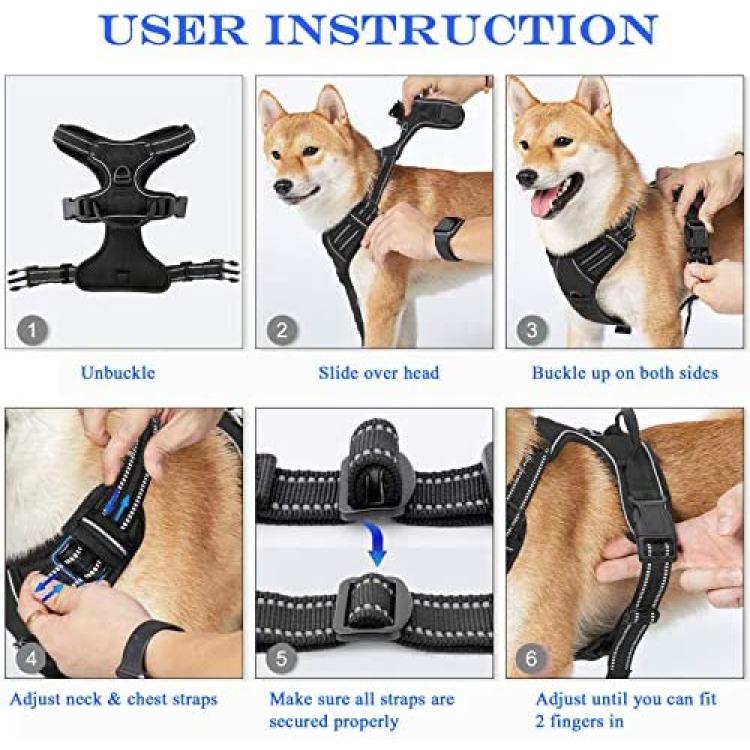 USER INSTRUCTION

1

Unbuckle

2

Slide over head

3

Buckle up on both sides

4

Adjust neck & chest straps

5

Make sure all straps are secured properly

6

Adjust until you can fit 2 fingers in