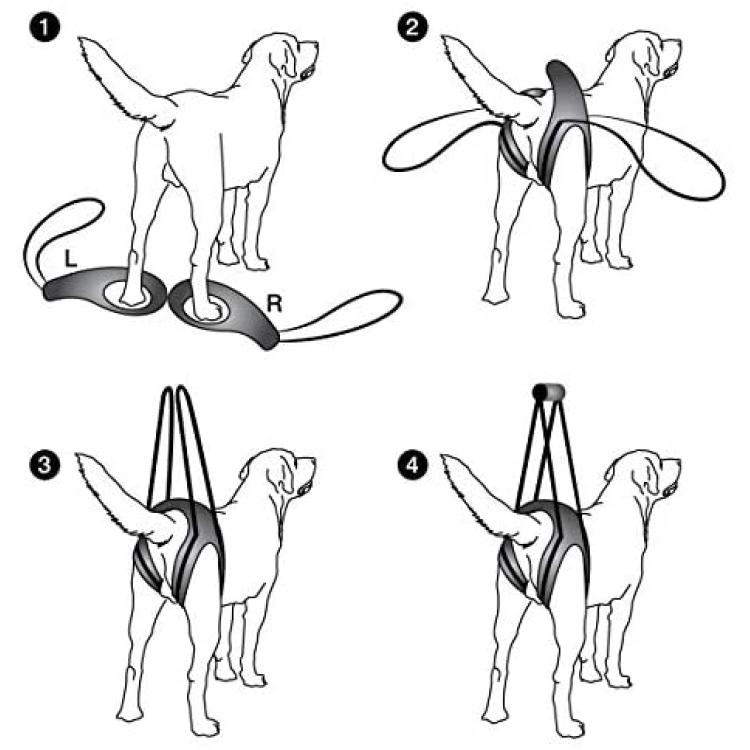 1
L
R
2
3
4