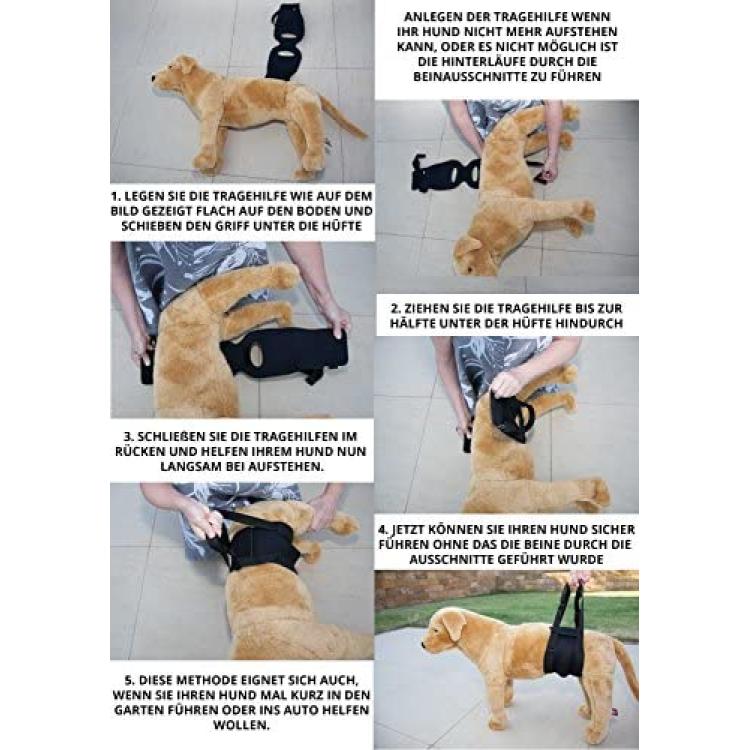 ANLEGEN DER TRAGEHILFE WENN IHR HUND NICHT MEHR AUFSTEHEN KANN, ODER ES NICHT MÖGLICH IST DIE HINTERLÄUFE DURCH DIE BEINAUSSCHNITTE ZU FÜHREN

1. LEGEN SIE DIE TRAGEHILFE WIE AUF DEM BILD GEZEIGT FLACH AUF DEN BODEN UND SCHIEBEN DEN GRIFF UNTER DIE HÜFTE

2. ZIEHEN SIE DIE TRAGEHILFE BIS ZUR HÄLFTE UNTER DER HÜFTE HINDURCH

3. SCHLIEßEN SIE DIE TRAGEHILFEN IM RÜCKEN UND HELFEN IHREM HUND NUN LANGSAM BEI AUFSTEHEN.

4. JETZT KÖNNEN SIE IHREN HUND SICHER FÜHREN OHNE DAS DIE BEINE DURCH DIE AUSSCHNITTE GEFÜHRT WURDE

5. DIESE METHODE EIGNET SICH AUCH, WENN SIE IHREN HUND MAL KURZ IN DEN GARTEN FÜHREN ODER INS AUTO HELFEN WOLLEN.