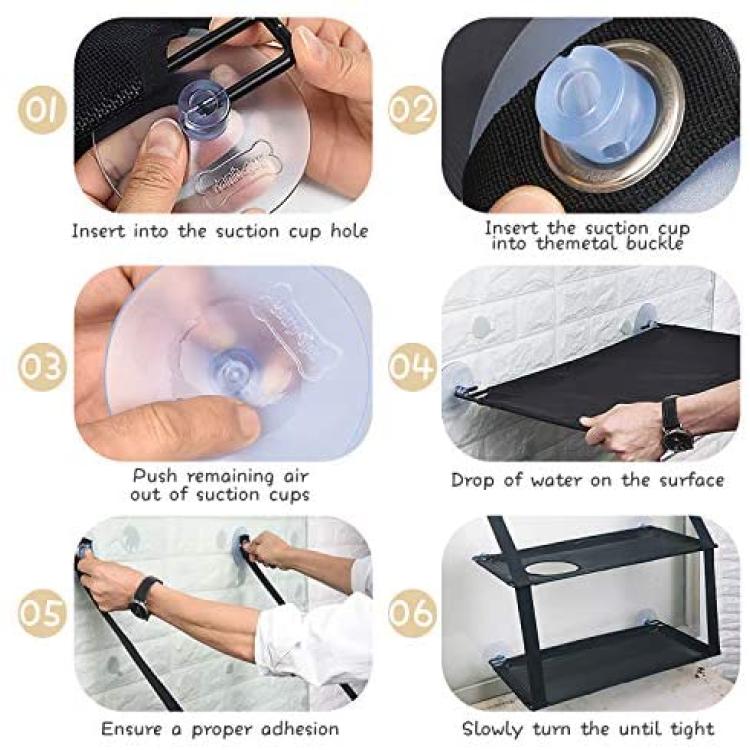 01

Insert into the suction cup hole

02

Insert the suction cup into themetal buckle

03

Push remaining air out of suction cups

04

Drop of water on the surface

05

Ensure a proper adhesion

06

Slowly turn the until tight