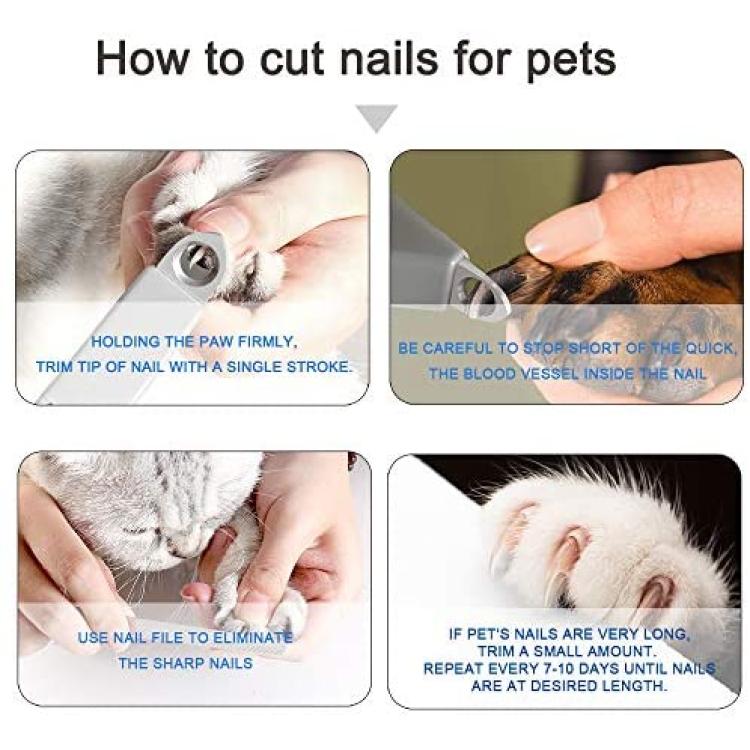 How to cut nails for pets

HOLDING THE PAW FIRMLY, TRIM TIP OF NAIL WITH A SINGLE STROKE.

BE CAREFUL TO STOP SHORT OF THE QUICK, THE BLOOD VESSEL INSIDE THE NAIL

USE NAIL FILE TO ELIMINATE THE SHARP NAILS

IF PET'S NAILS ARE VERY LONG, TRIM A SMALL AMOUNT. REPEAT EVERY 7-10 DAYS UNTIL NAILS ARE AT DESIRED LENGTH.