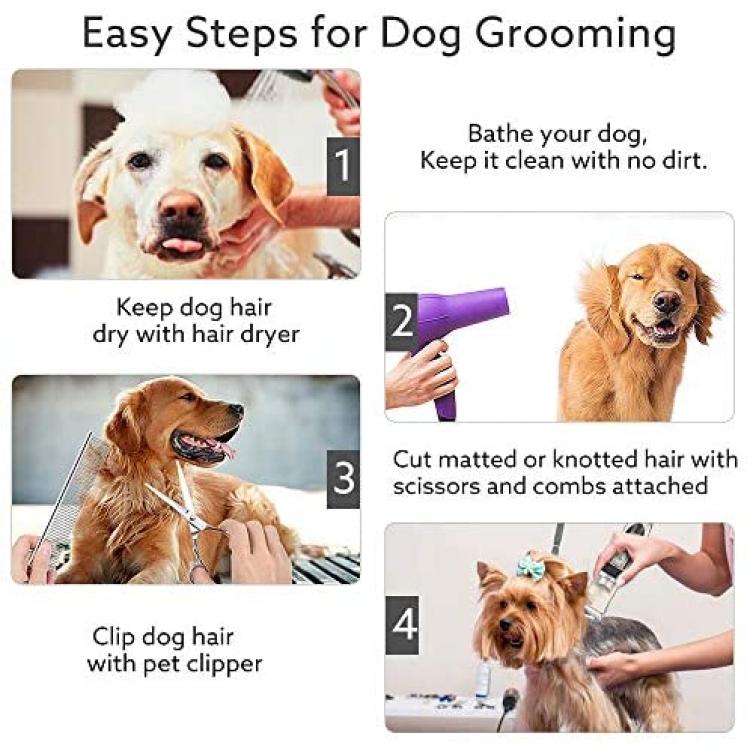 Easy Steps for Dog Grooming

1

Bathe your dog,
Keep it clean with no dirt.

Keep dog hair dry with hair dryer

2

3

Cut matted or knotted hair with scissors and combs attached

Clip dog hair with pet clipper

4