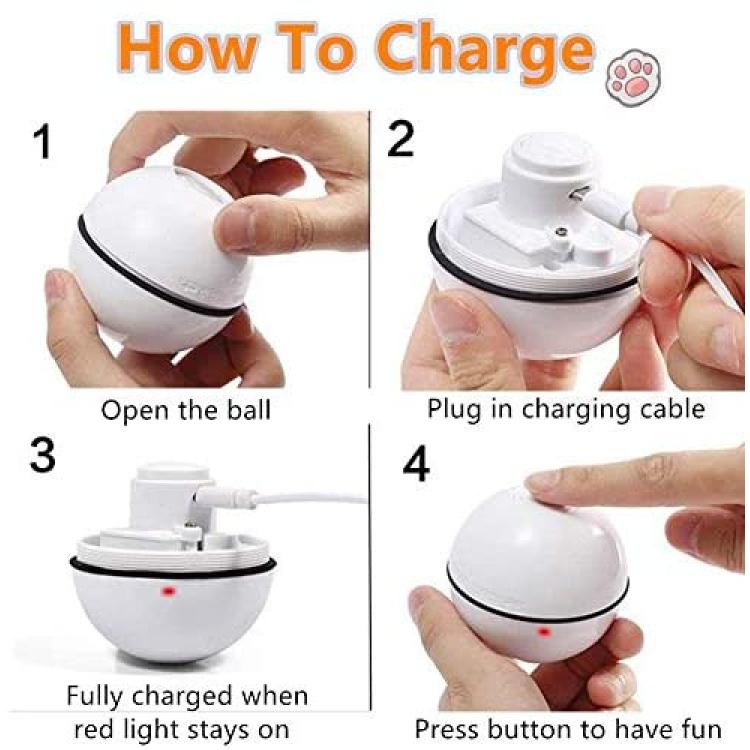 How To Charge

1

Open the ball

2

Plug in charging cable

3

Fully charged when red light stays on

4

Press button to have fun