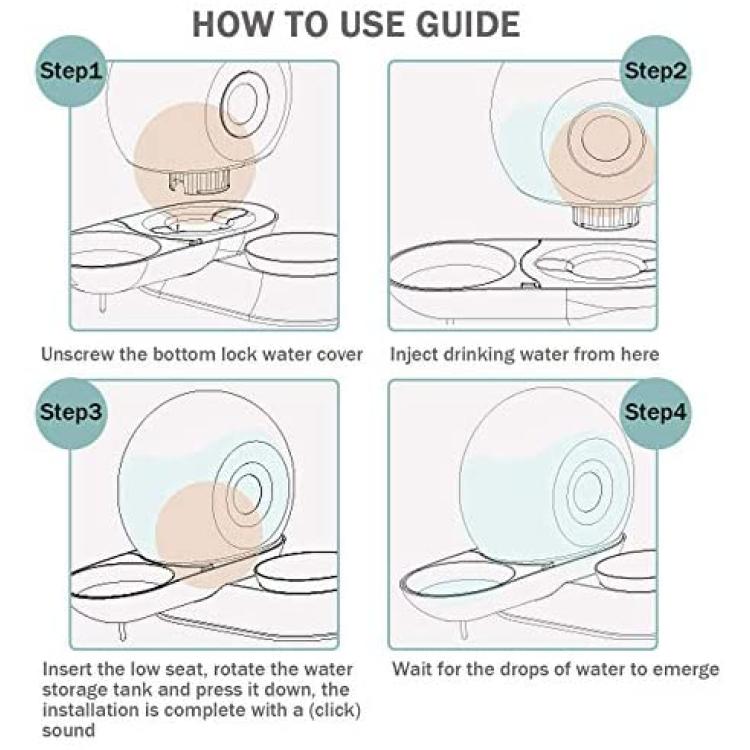 HOW TO USE GUIDE

Step1

Unscrew the bottom lock water cover

Step2

Inject drinking water from here

Step3

Insert the low seat, rotate the water storage tank and press it down, the installation is complete with a (click) sound

Step4

Wait for the drops of water to emerge