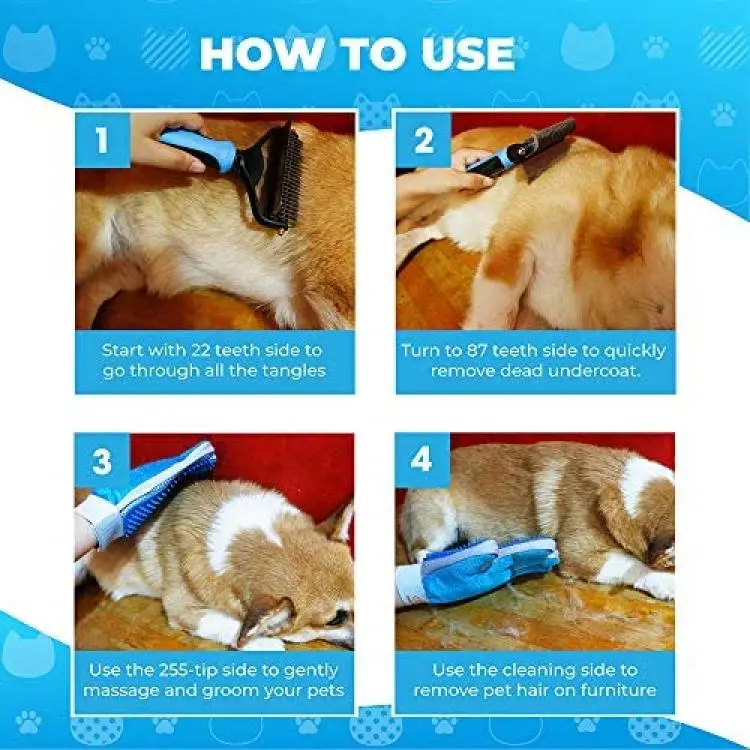 HOW TO USE

1

Start with 22 teeth side to go through all the tangles

2

Turn to 87 teeth side to quickly remove dead undercoat.

3

Use the 255-tip side to gently massage and groom your pets

4

Use the cleaning side to remove pet hair on furniture