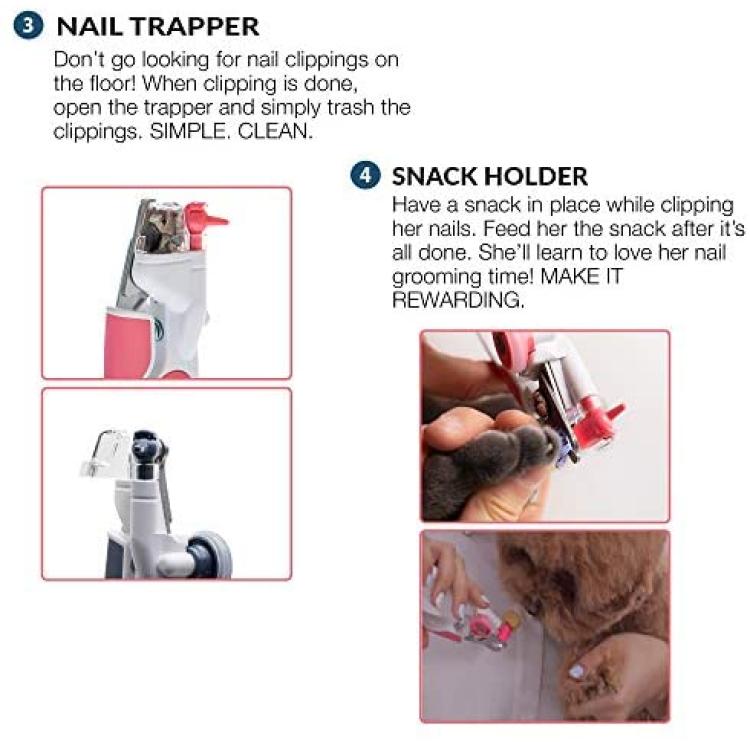 3 NAIL TRAPPER

Don't go looking for nail clippings on the floor! When clipping is done, open the trapper and simply trash the clippings. SIMPLE. CLEAN.

4 SNACK HOLDER

Have a snack in place while clipping her nails. Feed her the snack after it's all done. She'll learn to love her nail grooming time! MAKE IT REWARDING.