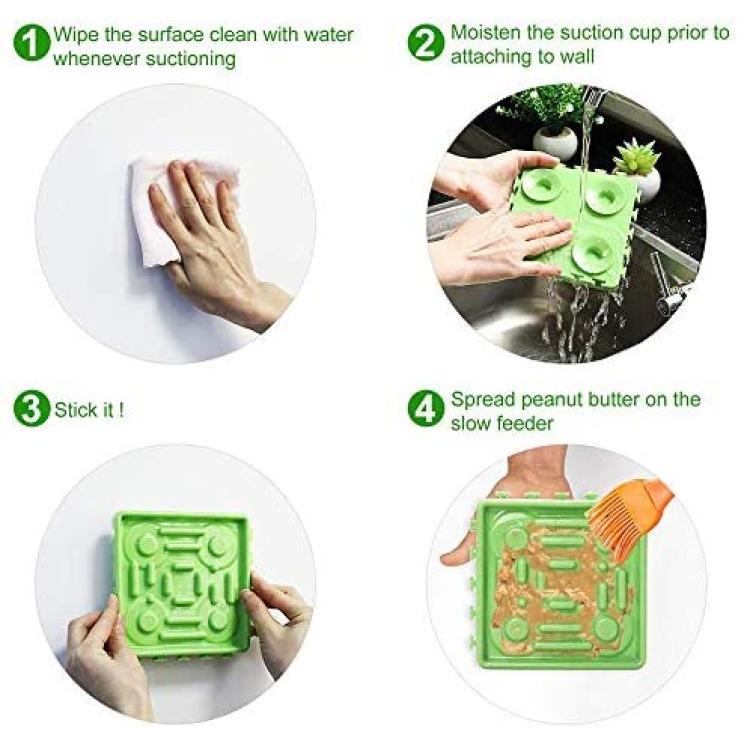 1 Wipe the surface clean with water whenever suctioning

2 Moisten the suction cup prior to attaching to wall

3 Stick it !

4 Spread peanut butter on the slow feeder