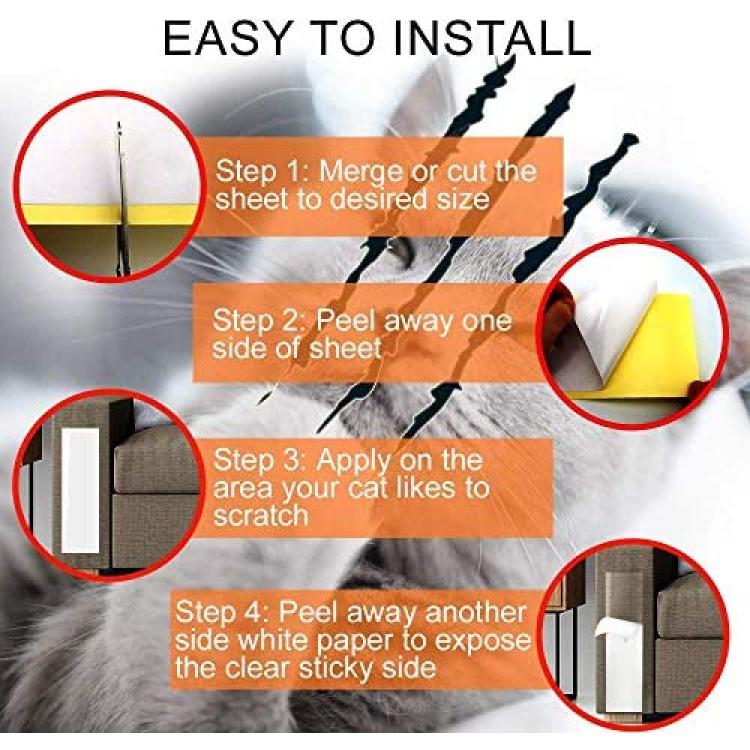 EASY TO INSTALL

Step 1: Merge or cut the sheet to desired size

Step 2: Peel away one side of sheet

Step 3: Apply on the area your cat likes to scratch

Step 4: Peel away another side white paper to expose the clear sticky side