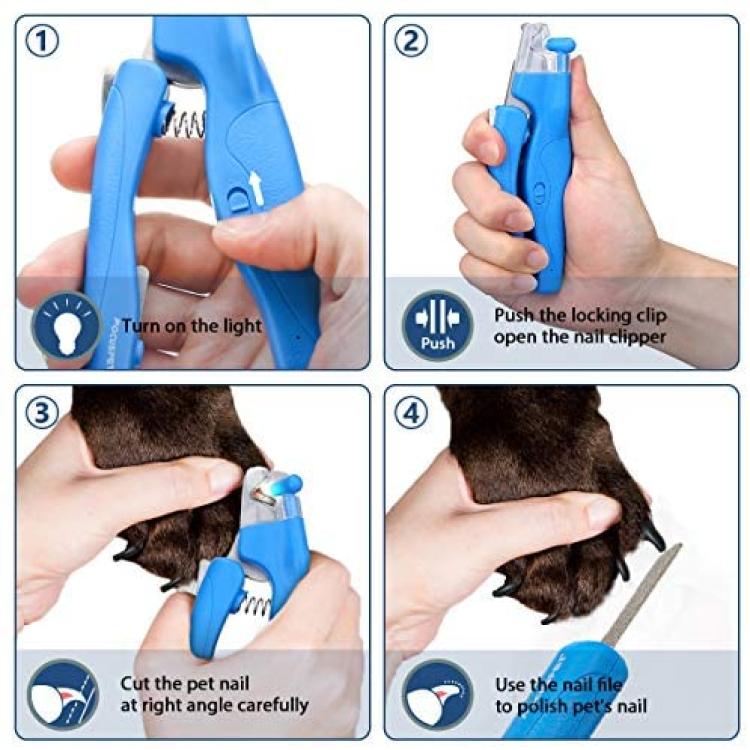 1

Turn on the light

2

Push

Push the locking clip open the nail clipper

3

Cut the pet nail at right angle carefully

4

Use the nail file to polish pet's nail