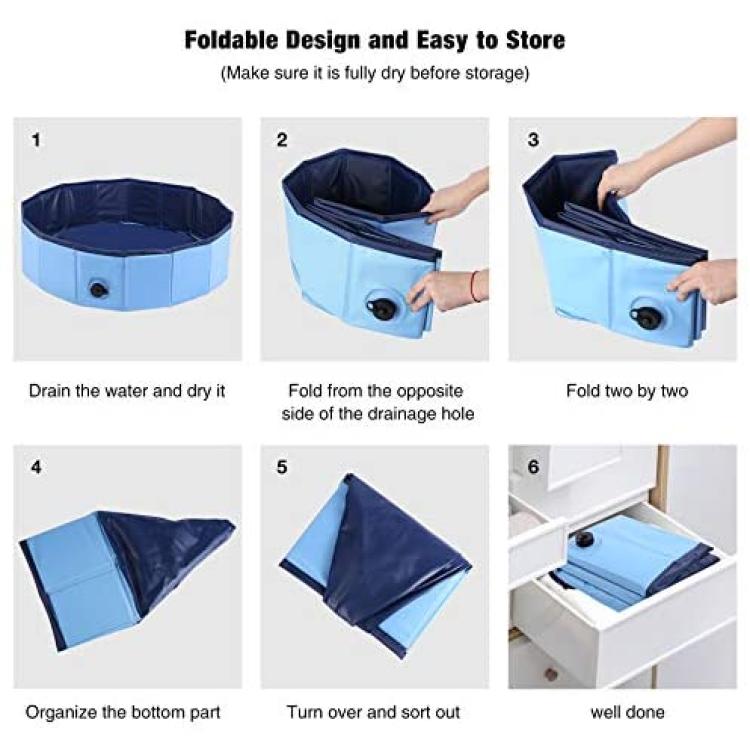 Foldable Design and Easy to Store
(Make sure it is fully dry before storage)

1

Drain the water and dry it

2

Fold from the opposite side of the drainage hole

3

Fold two by two

4

Organize the bottom part

5

Turn over and sort out

6

well done