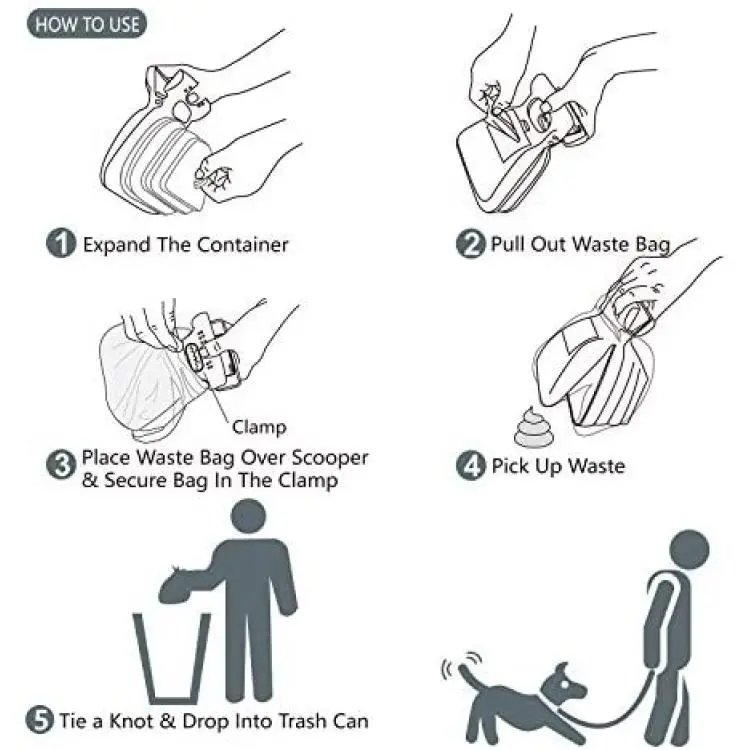 HOW TO USE

1 Expand The Container

2 Pull Out Waste Bag

Clamp

3 Place Waste Bag Over Scooper & Secure Bag In The Clamp

4 Pick Up Waste

5 Tie a Knot & Drop Into Trash Can