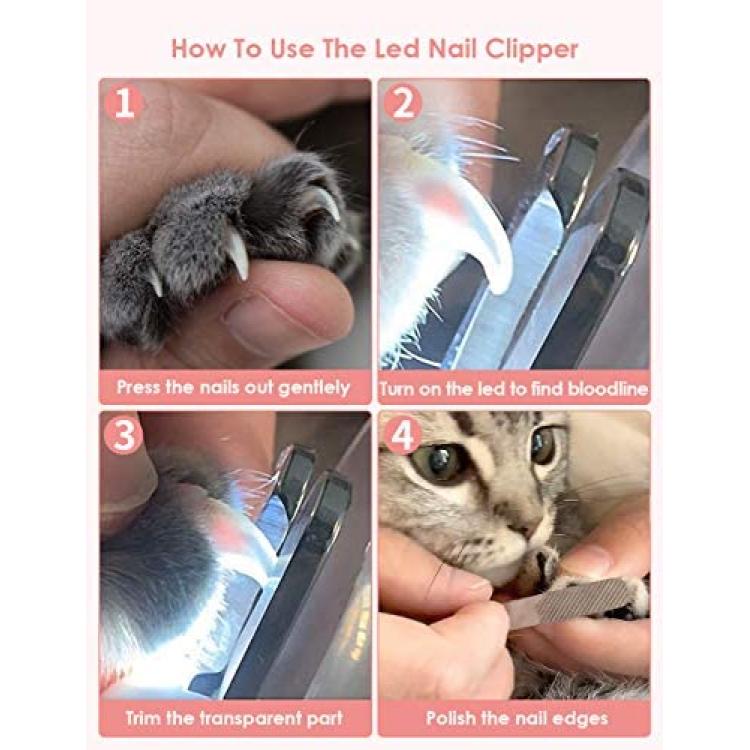 How To Use The Led Nail Clipper

1

Press the nails out gentlely

2

Turn on the led to find bloodline

3

Trim the transparent part

4

Polish the nail edges