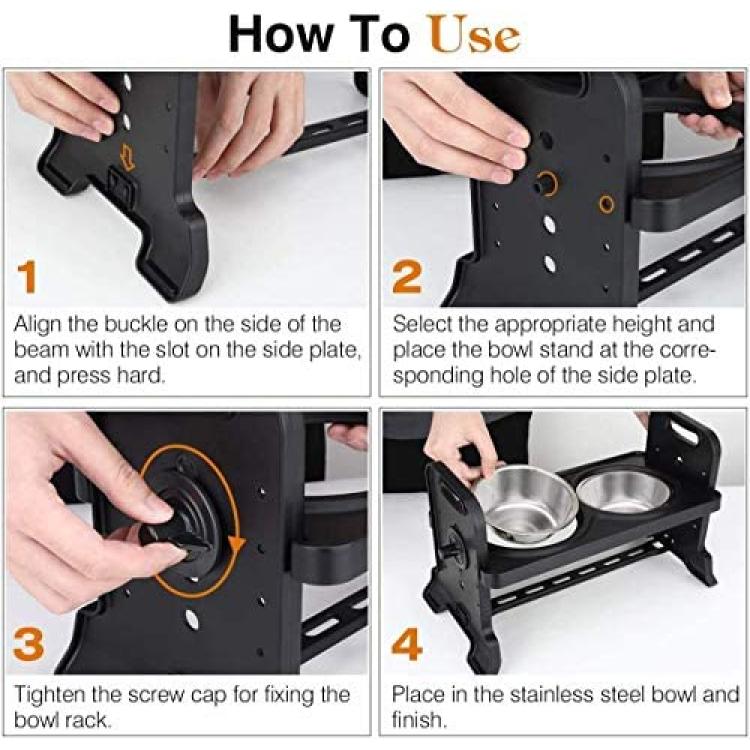 How To Use

1

Align the buckle on the side of the beam with the slot on the side plate, and press hard.

2

Select the appropriate height and place the bowl stand at the corresponding hole of the side plate.

3

Tighten the screw cap for fixing the bowl rack.

4

Place in the stainless steel bowl and finish.