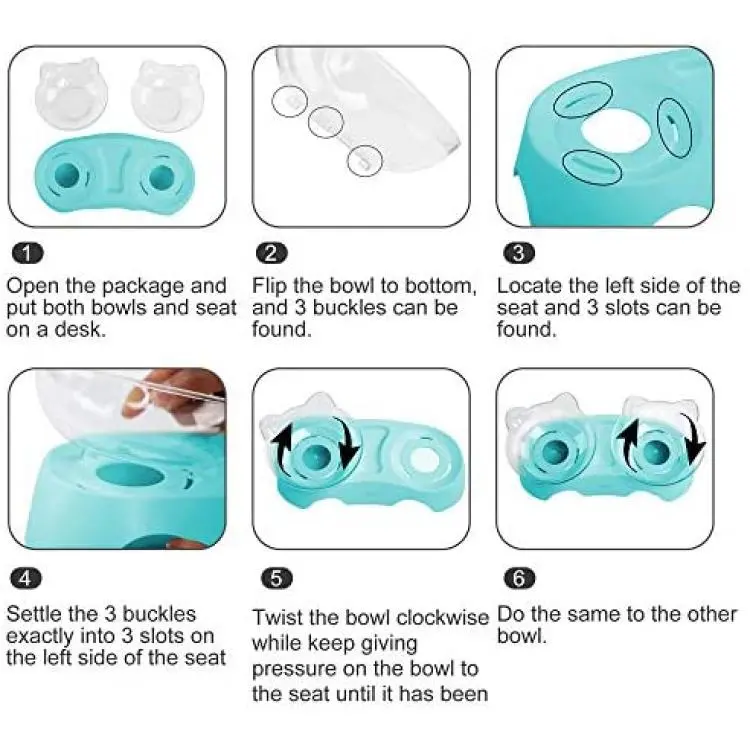 1

Open the package and put both bowls and seat on a desk.

2

Flip the bowl to bottom, and 3 buckles can be found.

3

Locate the left side of the seat and 3 slots can be found.

4

Settle the 3 buckles exactly into 3 slots on the left side of the seat

5

Twist the bowl clockwise while keep giving pressure on the bowl to the seat until it has been

6

Do the same to the other bowl.